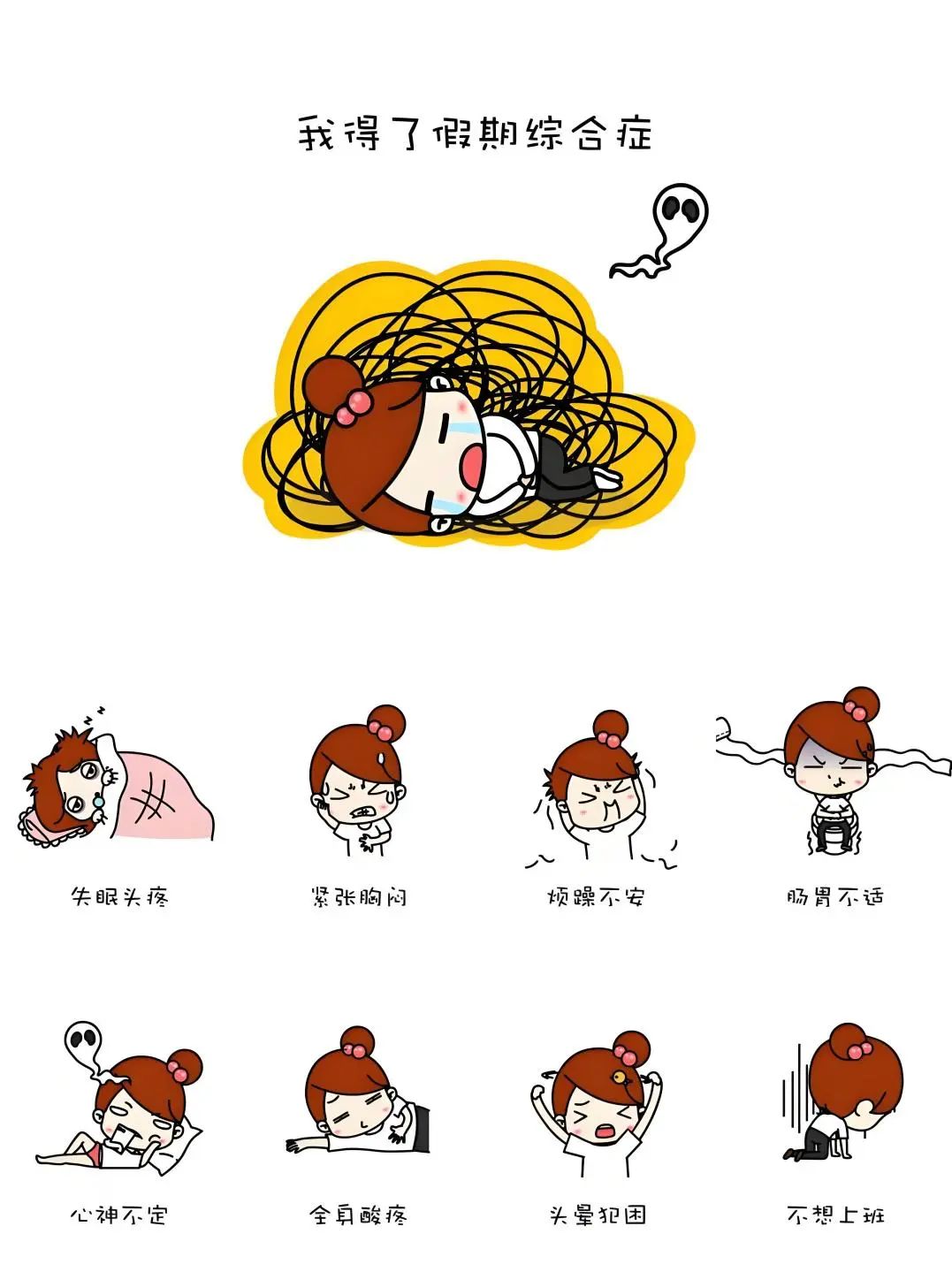 我得了假期综合症

失眠头疼

紧张胸闷

烦躁不安

肠胃不适

心神不定

全身酸疼

头晕犯困

不想上班